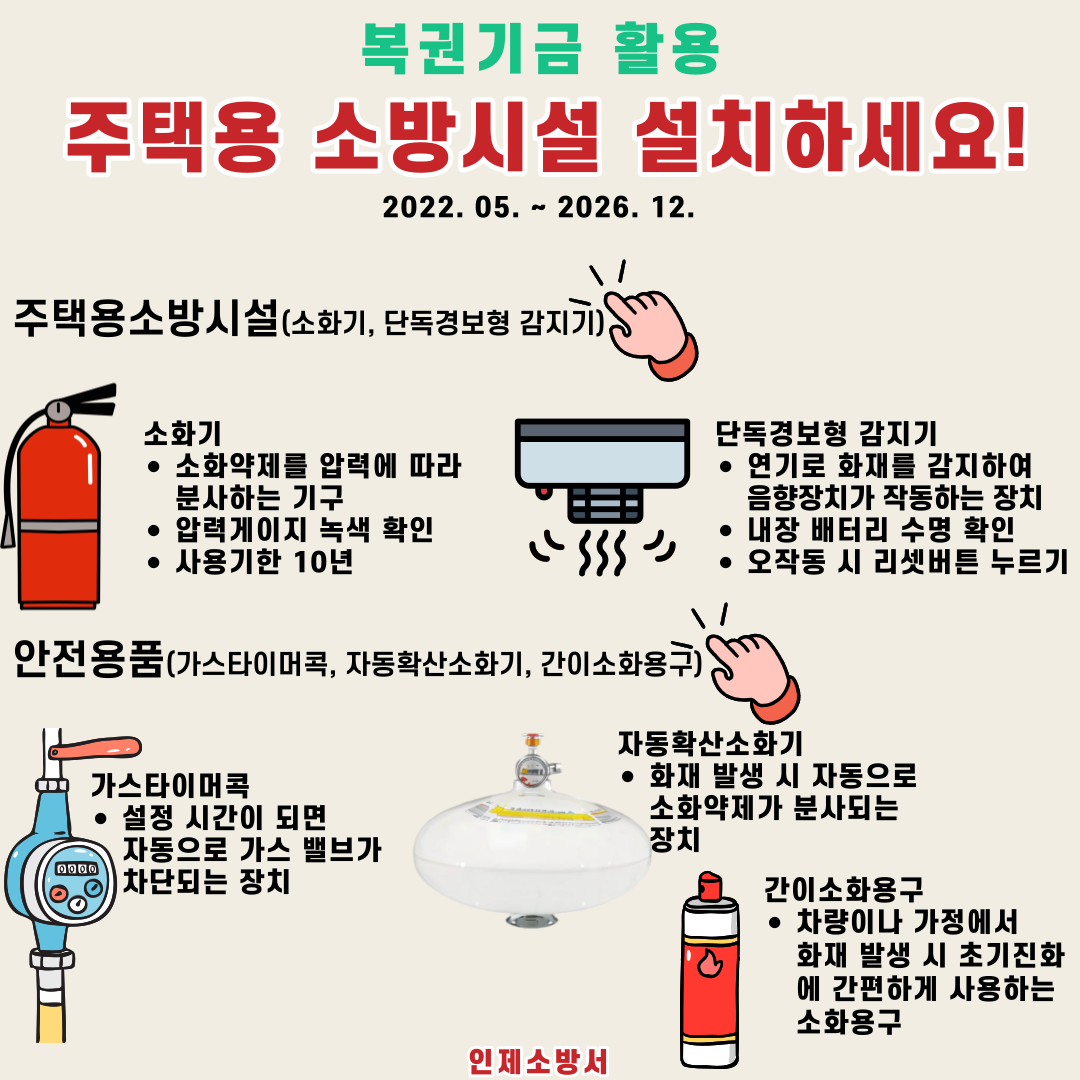 복권기금 활용

주택용 소방시설 설치하세요!

2022. 05. ~ 2026. 12.

주택용소방시설(소화기, 단독경보형 감지기)

소화기
• 소화약제를 압력에 따라 분사하는 기구
• 압력게이지 녹색 확인
• 사용기한 10년

단독경보형 감지기
• 연기로 화재를 감지하여 음향장치가 작동하는 장치
• 내장 배터리 수명 확인
• 오작동 시 리셋버튼 누르기

안전용품(가스타이머콕, 자동확산소화기, 간이소화용구)

가스타이머콕
• 설정 시간이 되면 자동으로 가스 밸브가 차단되는 장치

자동확산소화기
• 화재 발생 시 자동으로 소화약제가 분사되는 장치

간이소화용구
• 차량이나 가정에서 화재 발생 시 초기진화에 간편하게 사용하는 소화용구

인제소방서